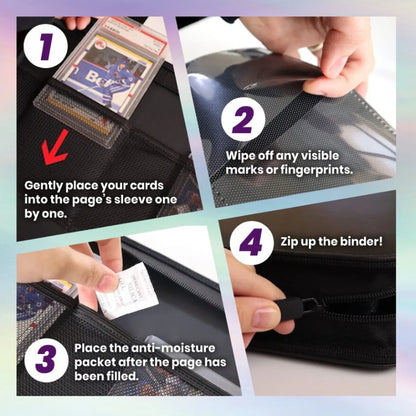 1

Gently place your cards into the page's sleeve one by one.

2

Wipe off any visible marks or fingerprints.

3

Place the anti-moisture packet after the page has been filled.

4

Zip up the binder!